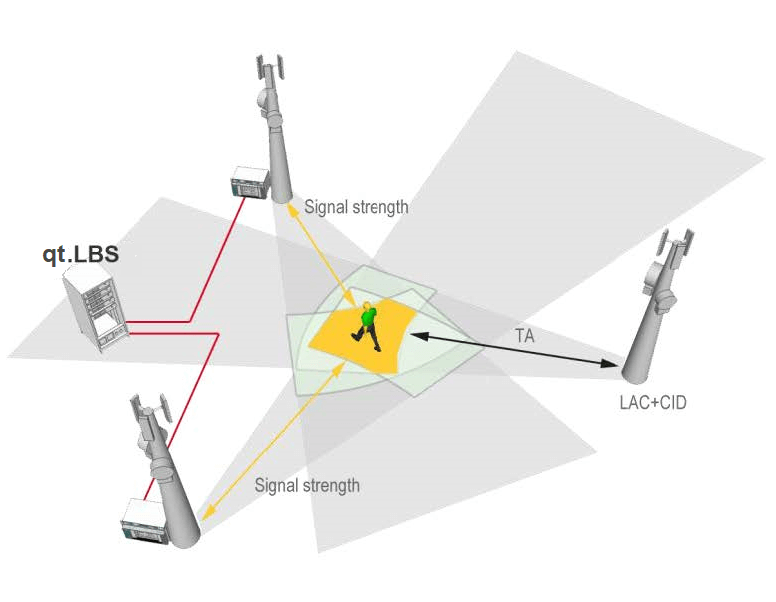 Signal strength

qt.LBS

TA

LAC+CID

Signal strength